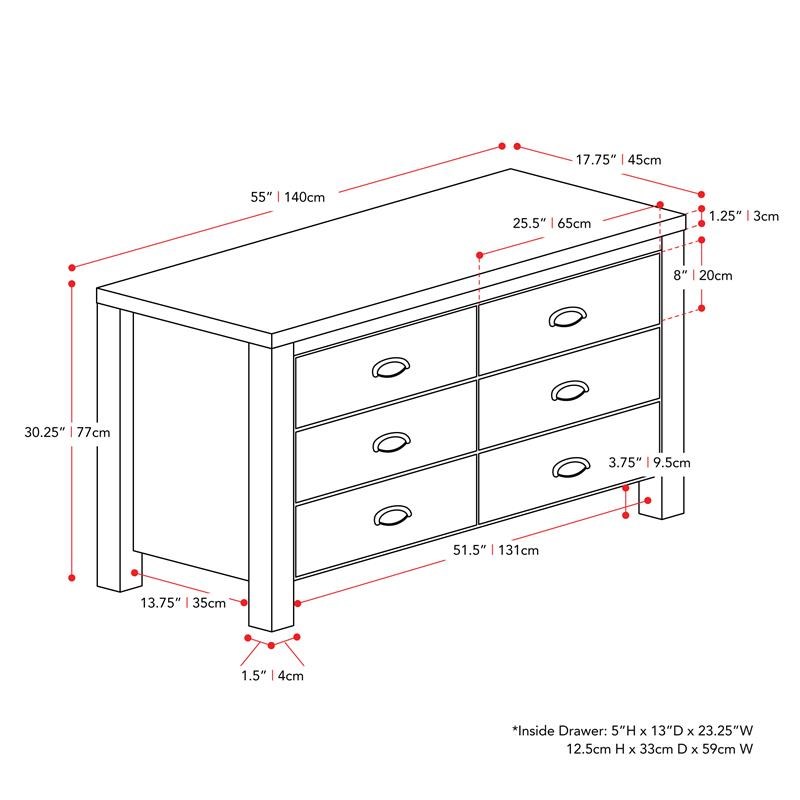 17.75" | 45cm

55" | 140cm

25.5" | 65cm

1.25" | 3cm

8" | 20cm

30.25" | 77cm

3.75" | 9.5cm

51.5" | 131cm

13.75" | 35cm

1.5" | 4cm

*Inside Drawer: 5"H x 13"D x 23.25"W
12.5cm H x 33cm D x 59cm W