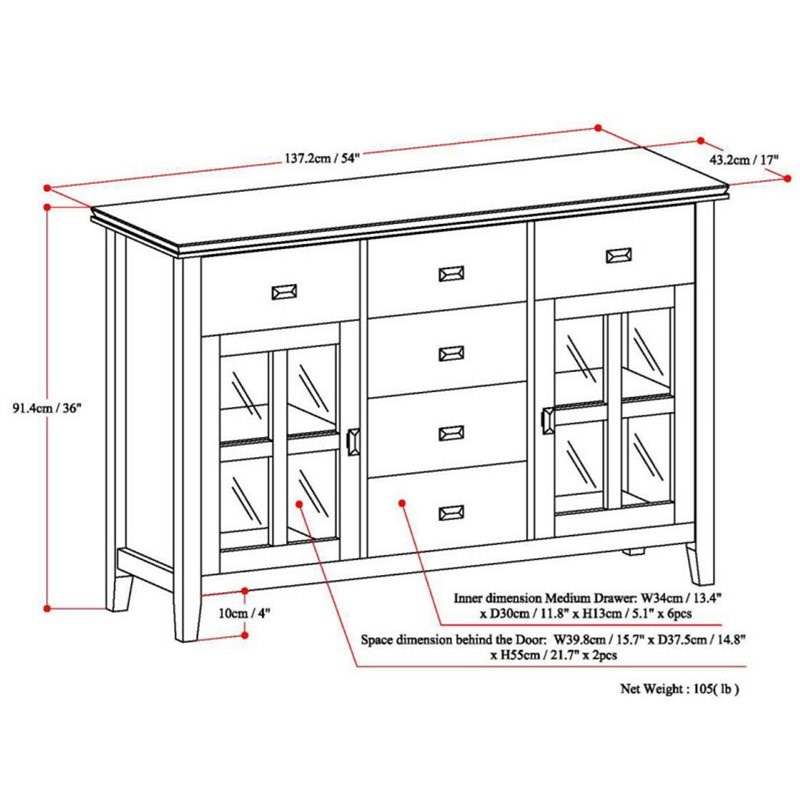 137.2cm / 54"

43.2cm / 17"

91.4cm / 36"

10cm / 4"

Inner dimension Medium Drawer: W34cm / 13.4" x D30cm / 11.8" x H13cm / 5.1" x 6pcs

Space dimension behind the Door: W39.8cm / 15.7" x D37.5cm / 14.8" x H55cm / 21.7" x 2pcs

Net Weight : 105( lb )