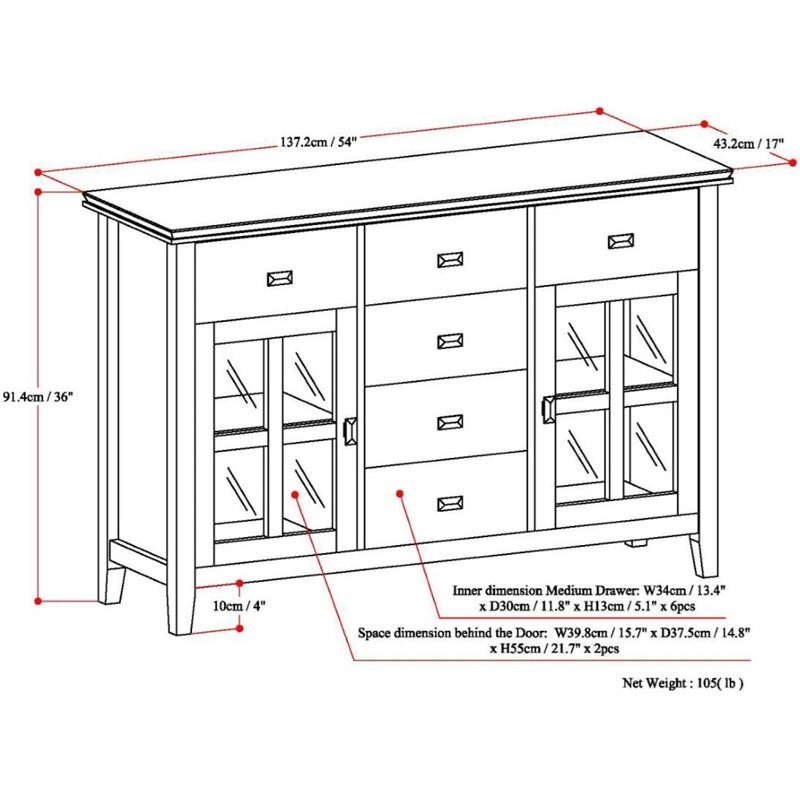 137.2cm / 54"

43.2cm / 17"

91.4cm / 36"

10cm / 4"

Inner dimension Medium Drawer: W34cm / 13.4" x D30cm / 11.8" x H13cm / 5.1" x 6pcs

Space dimension behind the Door: W39.8cm / 15.7" x D37.5cm / 14.8" x H55cm / 21.7" x 2pcs

Net Weight : 105( lb )