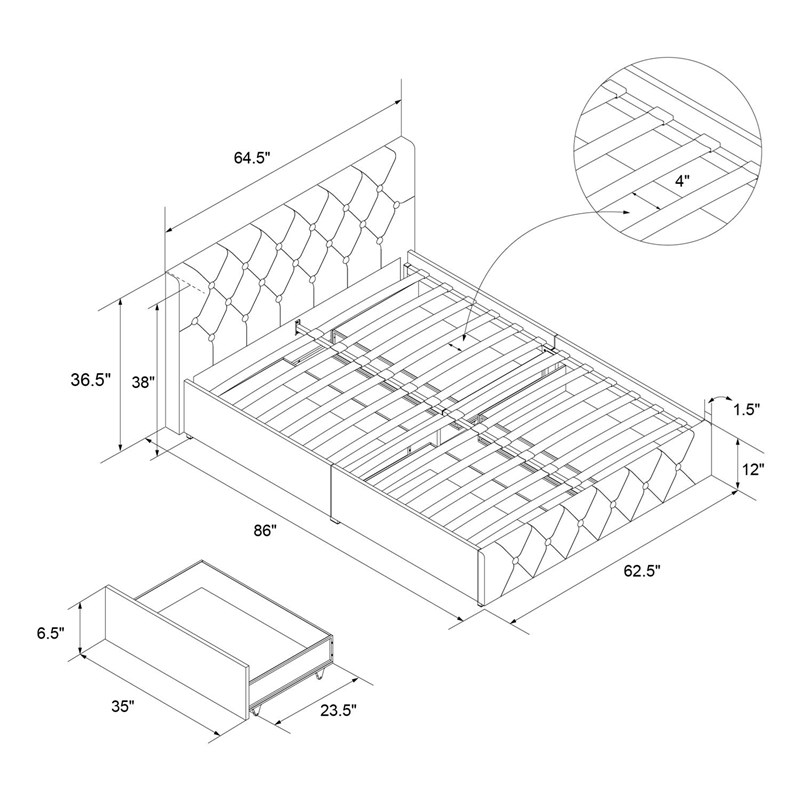 64.5"

4"

36.5"

38"

1.5"

12"

86"

62.5"

6.5"

35"

23.5"