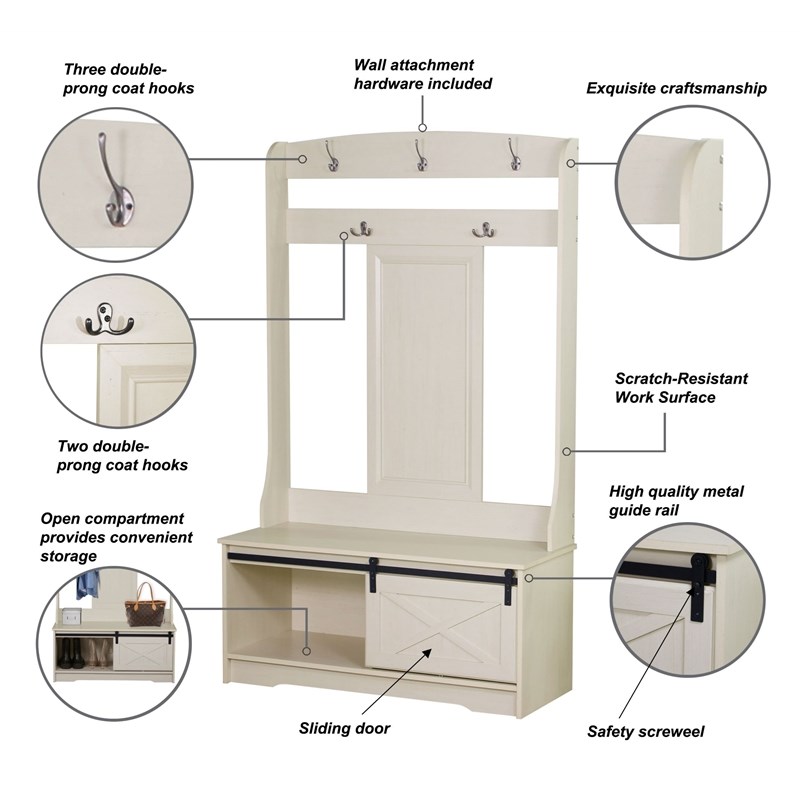 Three double-prong coat hooks

Wall attachment hardware included

Exquisite craftsmanship

Scratch-Resistant Work Surface

Two double-prong coat hooks

High quality metal guide rail

Open compartment provides convenient storage

Sliding door

Safety screweel